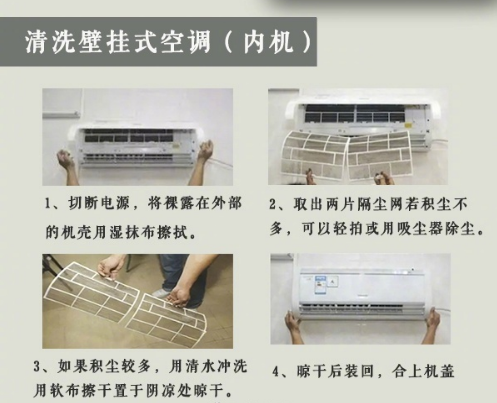 清洗壁挂式空调（内机）

1、切断电源，将裸露在外部的机壳用湿抹布擦拭。

2、取出两片隔尘网若积尘不多，可以轻拍或用吸尘器除尘。

3、如果积尘较多，用清水冲洗用软布擦干置于阴凉处晾干。

4、晾干后装回，合上机盖