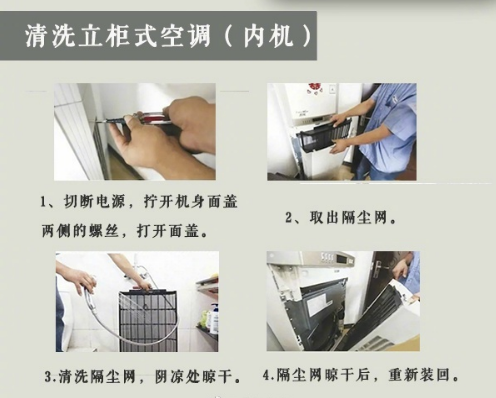 清洗立柜式空调（内机）

1、切断电源，拧开机身面盖两侧的螺丝，打开面盖。

2、取出隔尘网。

3.清洗隔尘网，阴凉处晾干。

4.隔尘网晾干后，重新装回。